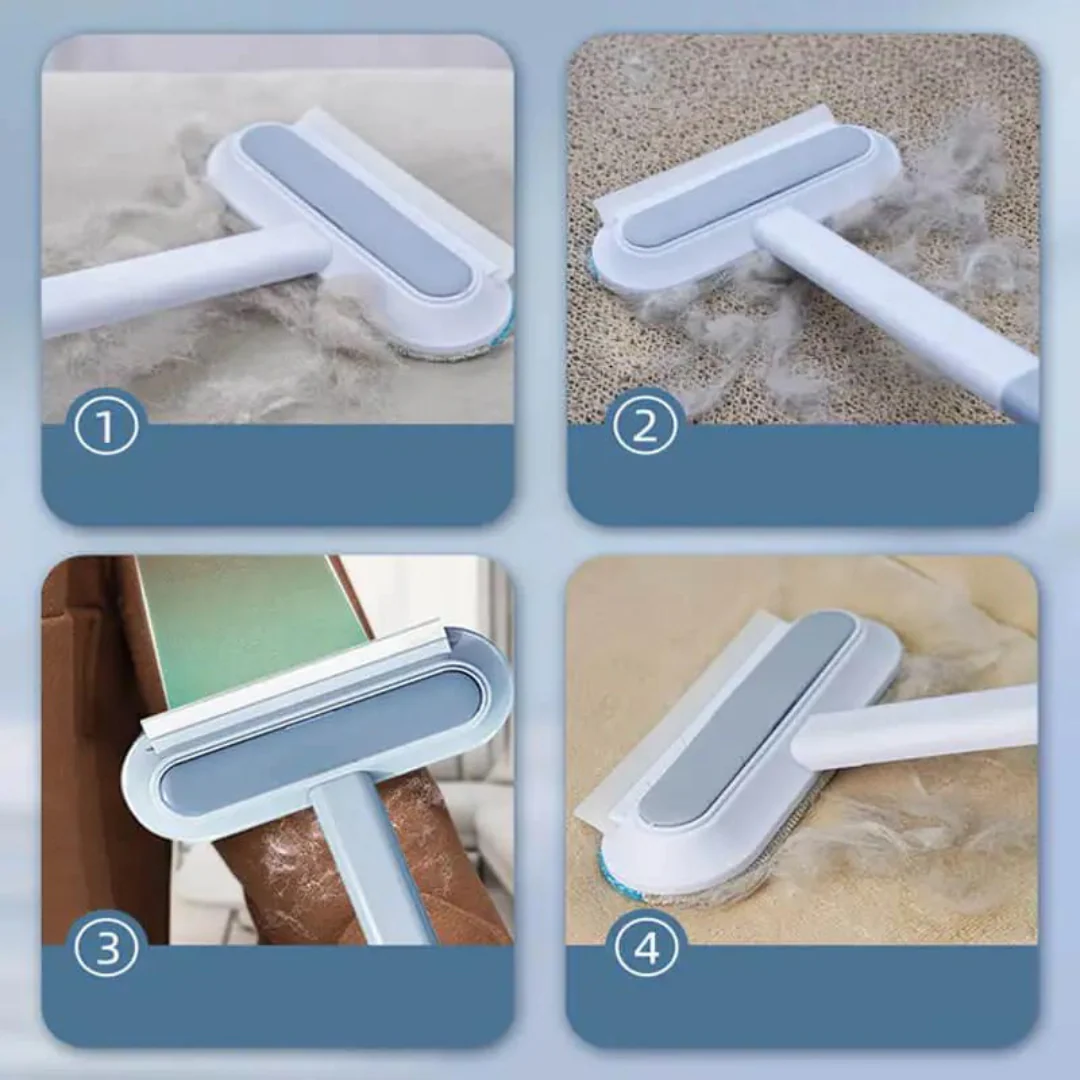 ①

②

③

④