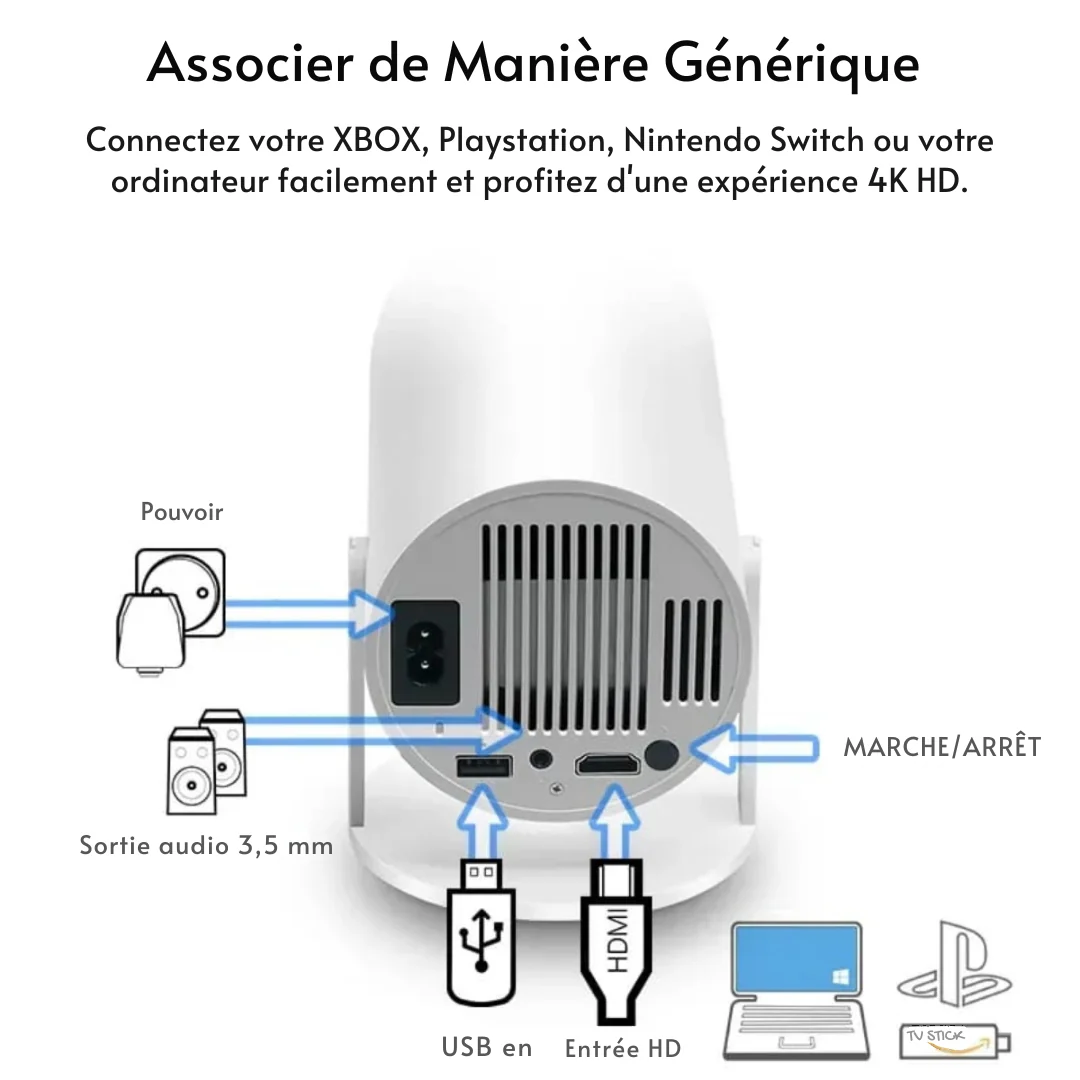 Associer de Manière Générique

Connectez votre XBOX, Playstation, Nintendo Switch ou votre ordinateur facilement et profitez d'une expérience 4K HD.

Pouvoir

MARCHE/ARRÊT

Sortie audio 3,5 mm

HDMI

USB en

Entrée HD

TV STICK